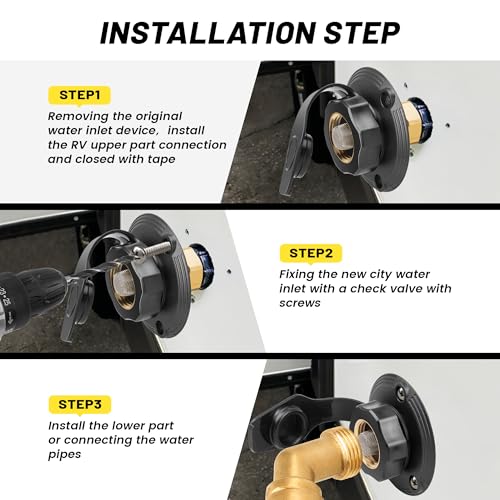 INSTALLATION STEP

STEP1

Removing the original water inlet device, install the RV upper part connection and closed with tape

STEP2

Fixing the new city water inlet with a check valve with screws

STEP3

Install the lower part or connecting the water pipes