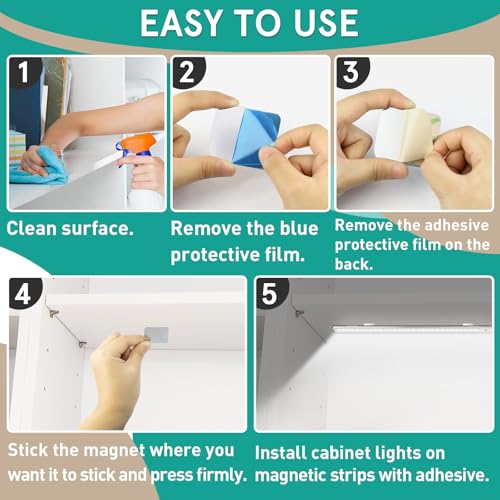 EASY TO USE

1

Clean surface.

2

Remove the blue protective film.

3

Remove the adhesive protective film on the back.

4

Stick the magnet where you want it to stick and press firmly.

5

Install cabinet lights on magnetic strips with adhesive.