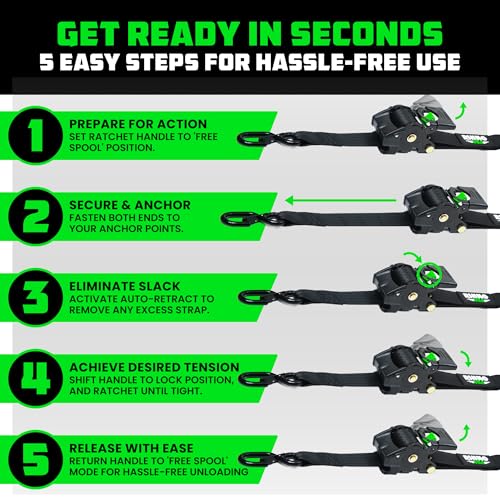 GET READY IN SECONDS
5 EASY STEPS FOR HASSLE-FREE USE

1
PREPARE FOR ACTION
SET RATCHET HANDLE TO 'FREE SPOOL' POSITION.

2
SECURE & ANCHOR
FASTEN BOTH ENDS TO YOUR ANCHOR POINTS.

3
ELIMINATE SLACK
ACTIVATE AUTO-RETRACT TO REMOVE ANY EXCESS STRAP.

4
ACHIEVE DESIRED TENSION
SHIFT HANDLE TO LOCK POSITION, AND RATCHET UNTIL TIGHT.

5
RELEASE WITH EASE
RETURN HANDLE TO 'FREE SPOOL' MODE FOR HASSLE-FREE UNLOADING