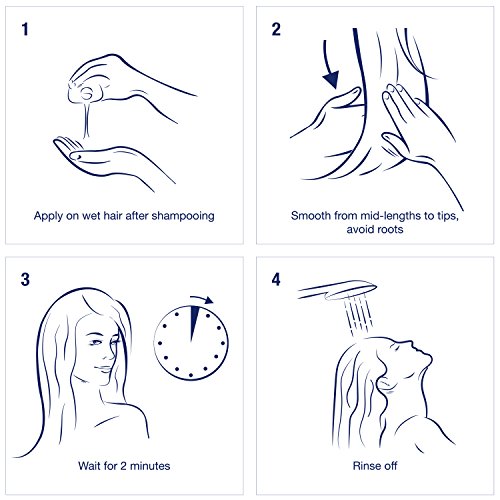 1

Apply on wet hair after shampooing

2

Smooth from mid-lengths to tips, avoid roots

3

Wait for 2 minutes

4

Rinse off