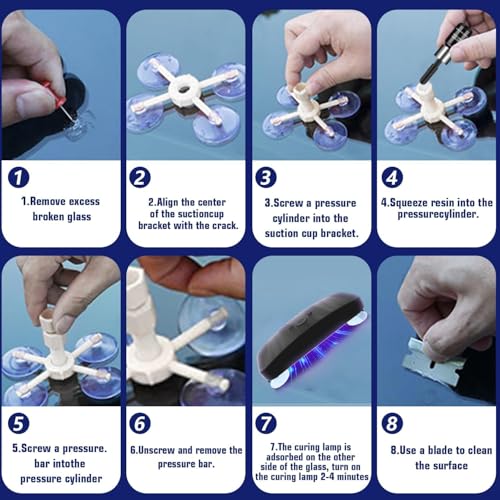 1

1.Remove excess broken glass

2

2.Align the center of the suctioncup bracket with the crack.

3

3.Screw a pressure cylinder into the suction cup bracket.

4

4.Squeeze resin into the pressurecylinder.

5

5.Screw a pressure. bar intothe pressure cylinder

6

6.Unscrew and remove the pressure bar.

7

7.The curing lamp is adsorbed on the other side of the glass, turn on the curing lamp 2-4 minutes

8

8.Use a blade to clean the surface