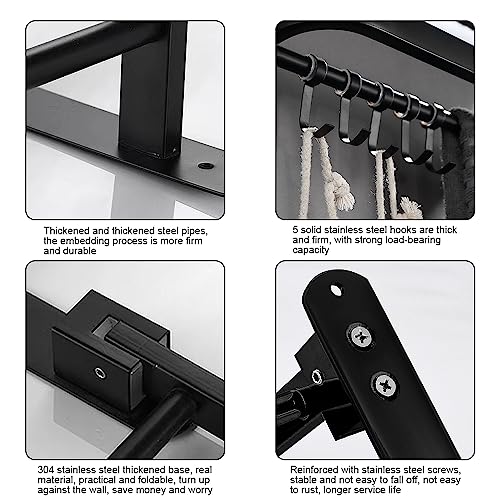 Thickened and thickened steel pipes, the embedding process is more firm and durable

5 solid stainless steel hooks are thick and firm, with strong load-bearing capacity

304 stainless steel thickened base, real material, practical and foldable, turn up against the wall, save money and worry

Reinforced with stainless steel screws, stable and not easy to fall off, not easy to rust, longer service life