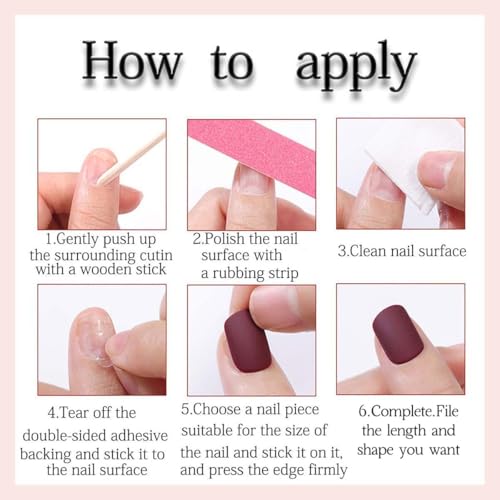 How to apply

1.Gently push up the surrounding cutin with a wooden stick

2.Polish the nail surface with a rubbing strip

3.Clean nail surface

4.Tear off the double-sided adhesive backing and stick it to the nail surface

5.Choose a nail piece suitable for the size of the nail and stick it on it, and press the edge firmly

6.Complete.File the length and shape you want