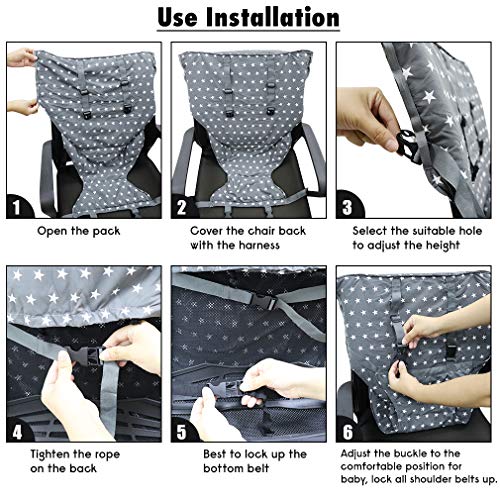 Use Installation

1

Open the pack

2

Cover the chair back with the harness

3

Select the suitable hole to adjust the height

4

Tighten the rope on the back

5

Best to lock up the bottom belt

6

Adjust the buckle to the comfortable position for baby, lock all shoulder belts up.