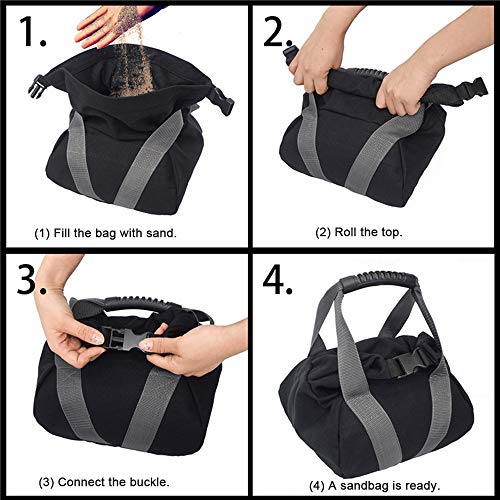 1.

(1) Fill the bag with sand.

2.

(2) Roll the top.

3.

(3) Connect the buckle.

4.

(4) A sandbag is ready.