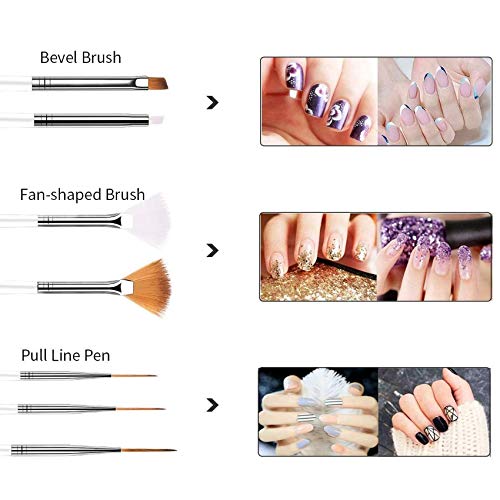 Bevel Brush

Fan-shaped Brush

Pull Line Pen