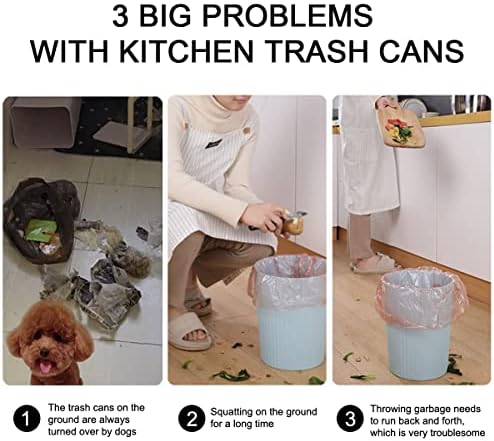 3 BIG PROBLEMS WITH KITCHEN TRASH CANS

1 The trash cans on the ground are always turned over by dogs

2 Squatting on the ground for a long time

3 Throwing garbage needs to run back and forth, which is very troublesome