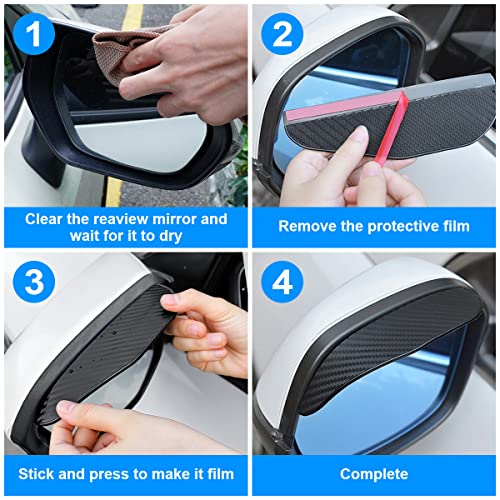 1

Clear the reaview mirror and wait for it to dry

2

Remove the protective film

3

Stick and press to make it film

4

Complete