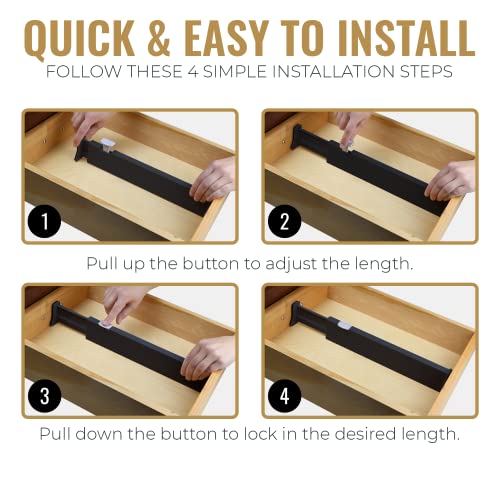 QUICK & EASY TO INSTALL
FOLLOW THESE 4 SIMPLE INSTALLATION STEPS

1

2

Pull up the button to adjust the length.

3

4

Pull down the button to lock in the desired length.