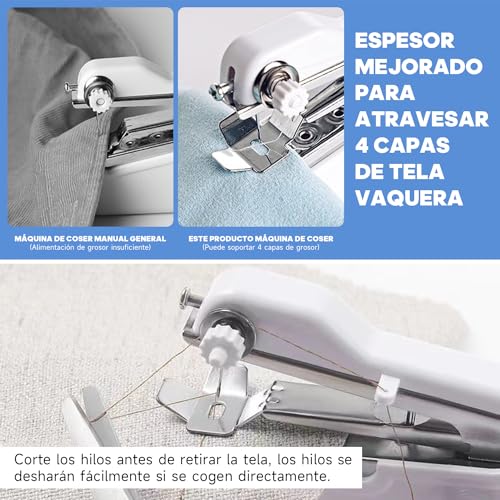 ESPESOR MEJORADO PARA ATRAVESAR 4 CAPAS DE TELA VAQUERA

MÁQUINA DE COSER MANUAL GENERAL
(Alimentación de grosor insuficiente)

ESTE PRODUCTO MÁQUINA DE COSER
(Puede soportar 4 capas de grosor)

Corte los hilos antes de retirar la tela, los hilos se desharán fácilmente si se cogen directamente.