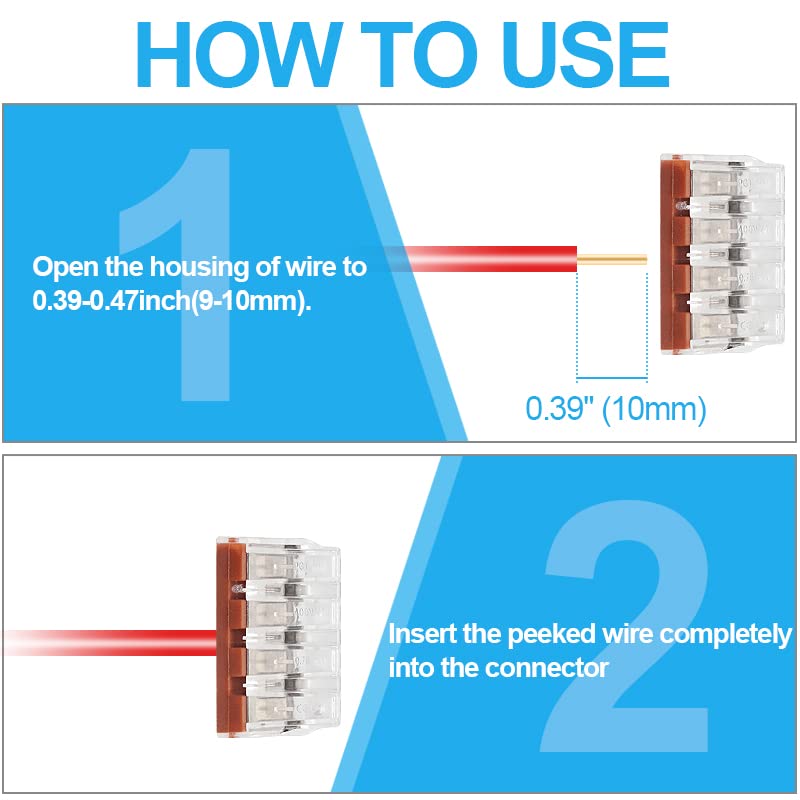 HOW TO USE

1

Open the housing of wire to 0.39-0.47inch(9-10mm).

0.39" (10mm)

2

Insert the peeked wire completely into the connector