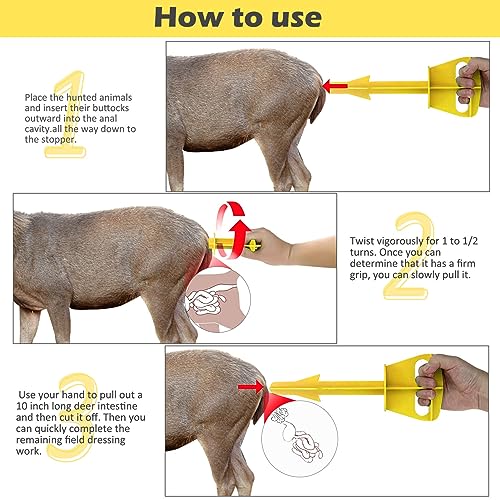 How to use

1

Place the hunted animals and insert their buttocks outward into the anal cavity.all the way down to the stopper.

2

Twist vigorously for 1 to 1/2 turns. Once you can determine that it has a firm grip, you can slowly pull it.

3

Use your hand to pull out a 10 inch long deer intestine and then cut it off. Then you can quickly complete the remaining field dressing work.