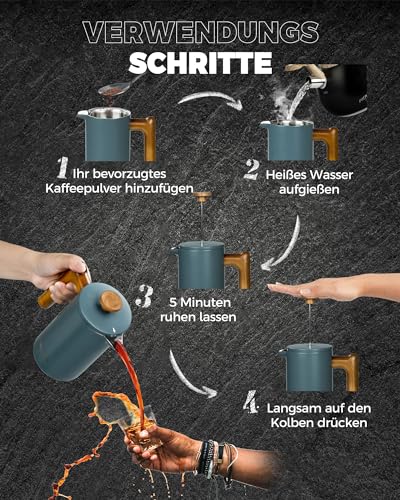 VERWENDUNGS
SCHRITTE

1 Ihr bevorzugtes Kaffeepulver hinzufügen

2 Heißes Wasser aufgießen

3 5 Minuten ruhen lassen

4 Langsam auf den Kolben drücken