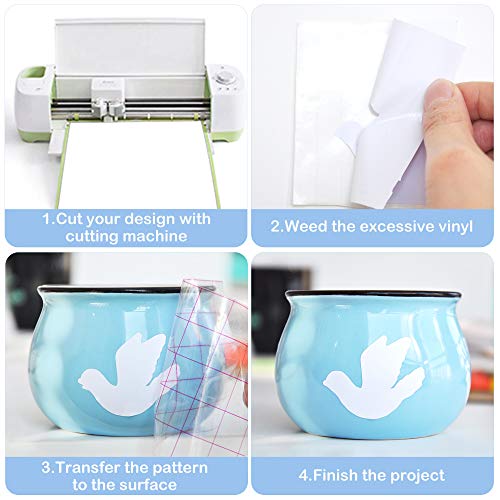 1.Cut your design with cutting machine

2.Weed the excessive vinyl

3.Transfer the pattern to the surface

4.Finish the project