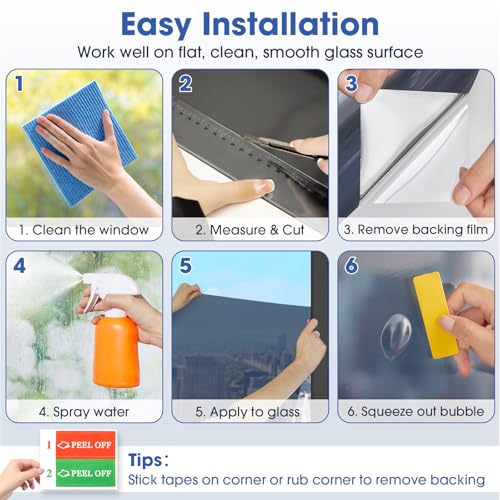 Easy Installation

Work well on flat, clean, smooth glass surface

1

1. Clean the window

2

2. Measure & Cut

3

3. Remove backing film

4

4. Spray water

5

5. Apply to glass

6

6. Squeeze out bubble

1 PEEL OFF

2 PEEL OFF

Tips:

Stick tapes on corner or rub corner to remove backing