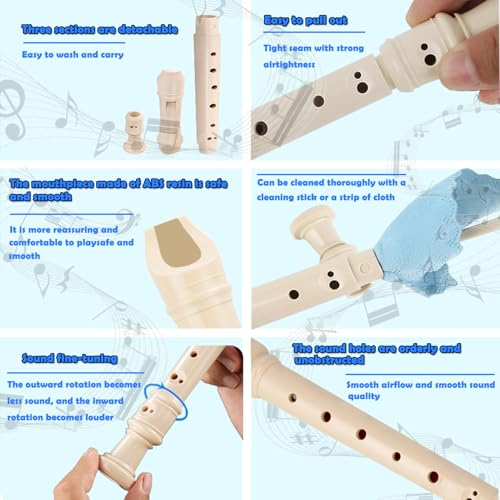 Three sections are detachable

Easy to wash and carry

Easy to pull out

Tight seam with strong airtightness

The mouthpiece made of ABS resin is safe and smooth

It is more reassuring and comfortable to playsafe and smooth

Can be cleaned thoroughly with a cleaning stick or a strip of cloth

Sound fine-tuning

The outward rotation becomes less sound, and the inward rotation becomes louder

The sound holes are orderly and unobstructed

Smooth airflow and smooth sound quality