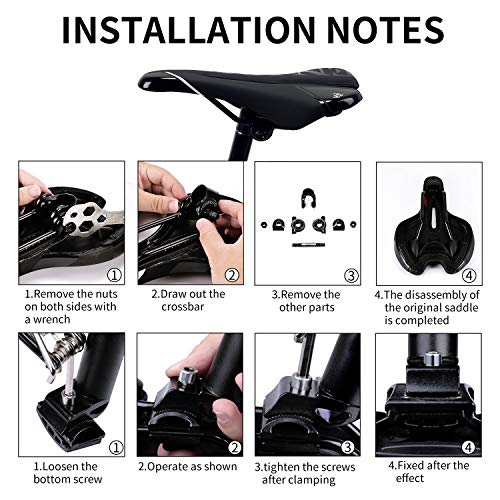 INSTALLATION NOTES

①
1.Remove the nuts on both sides with a wrench

②
2.Draw out the crossbar

③
3.Remove the other parts

④
4.The disassembly of the original saddle is completed

①
1.Loosen the bottom screw

②
2.Operate as shown

③
3.tighten the screws after clamping

④
4.Fixed after the effect