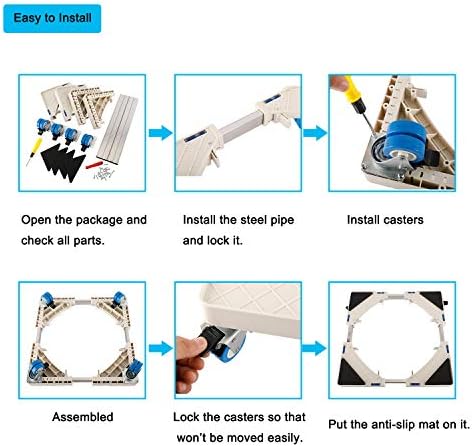 Easy to Install

Open the package and check all parts.

Install the steel pipe and lock it.

Install casters

Assembled

Lock the casters so that won't be moved easily.

Put the anti-slip mat on it.