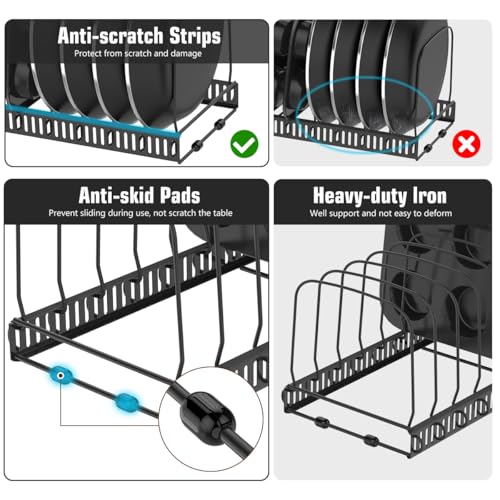 Anti-scratch Strips
Protect from scratch and damage

Anti-skid Pads
Prevent sliding during use, not scratch the table

Heavy-duty Iron
Well support and not easy to deform