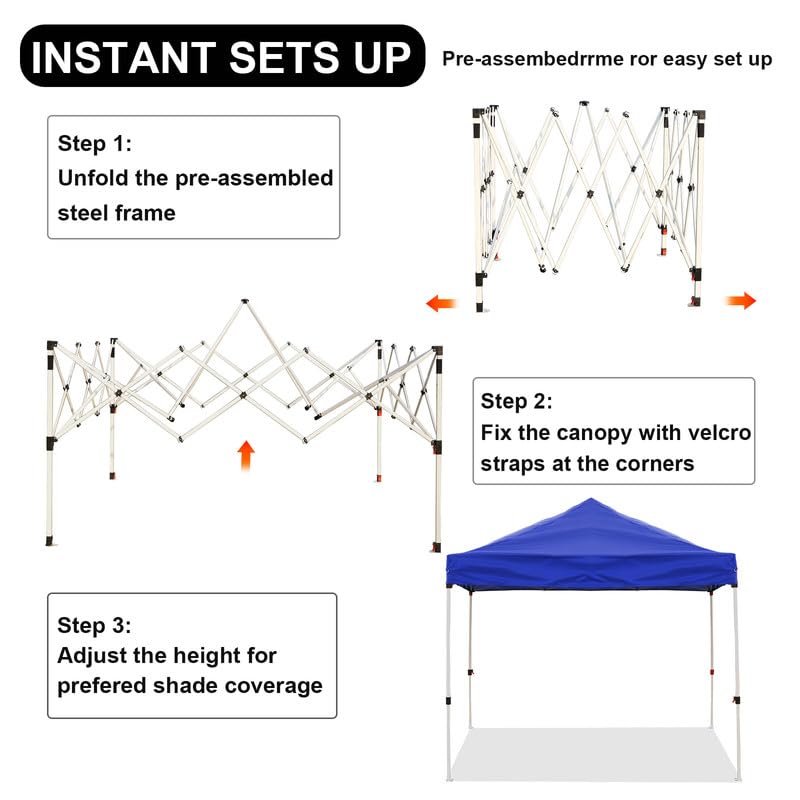 INSTANT SETS UP

Pre-assembedrrme ror easy set up

Step 1:
Unfold the pre-assembled steel frame

Step 2:
Fix the canopy with velcro straps at the corners

Step 3:
Adjust the height for prefered shade coverage