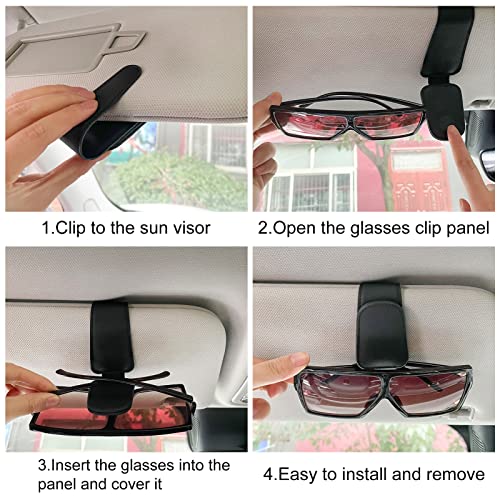 1.Clip to the sun visor

2.Open the glasses clip panel

3.Insert the glasses into the panel and cover it

4.Easy to install and remove