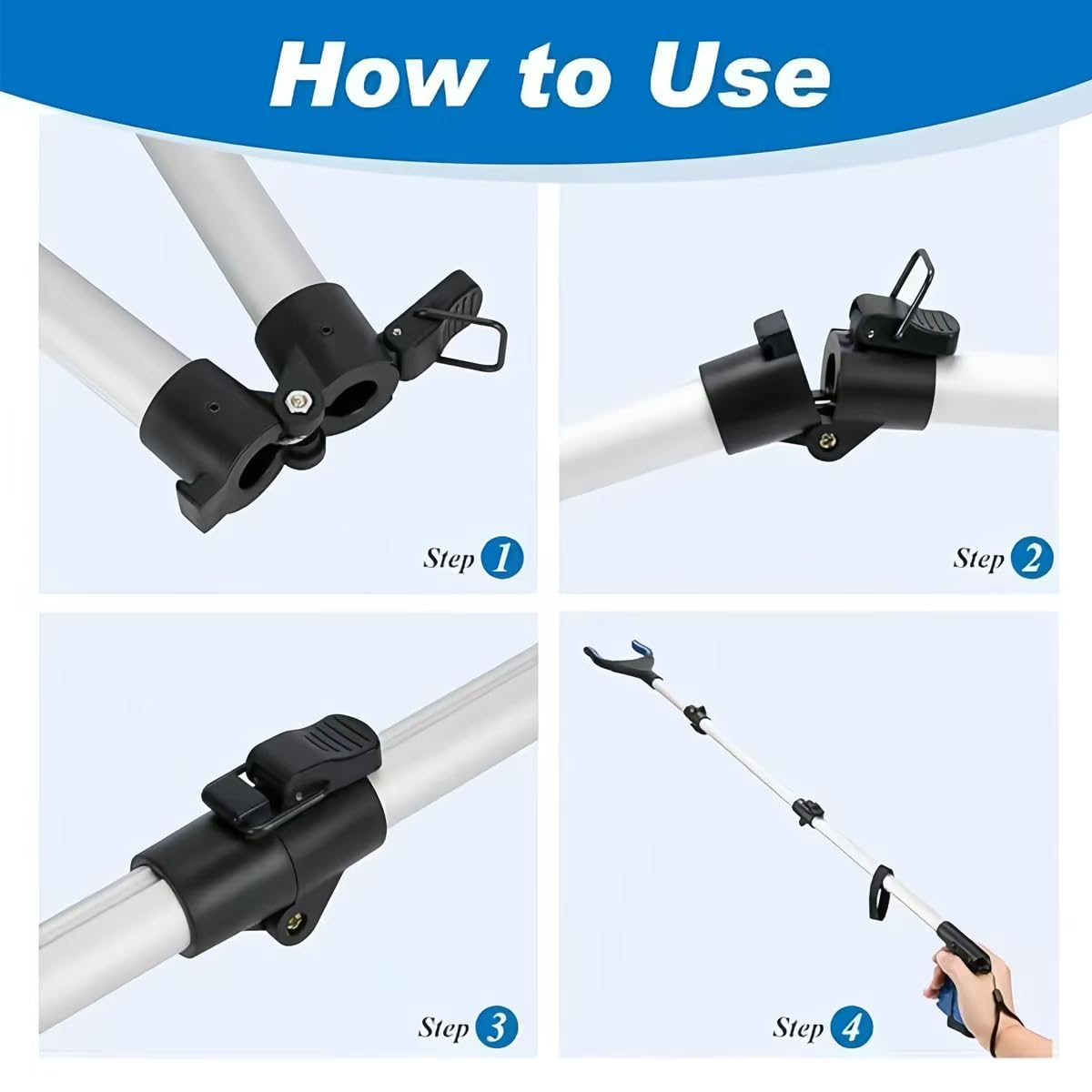 How to Use

Step 1

Step 2

Step 3

Step 4