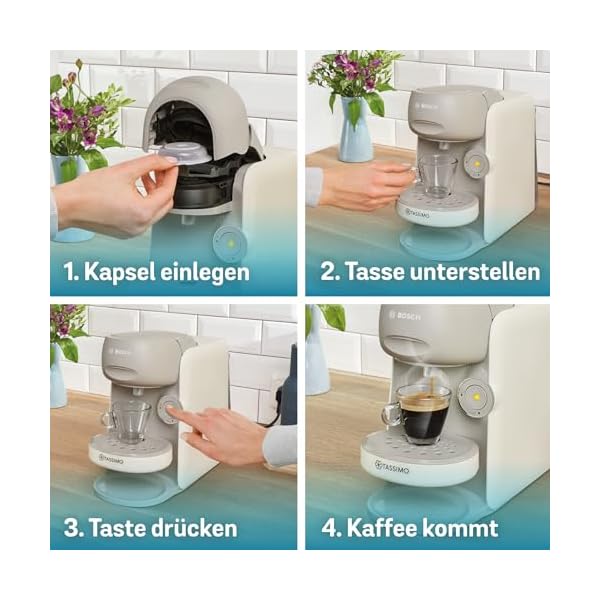 1. Kapsel einlegen

BOSCH

TASSIMO

2. Tasse unterstellen

BOSCH

TASSIMO

3. Taste drücken

BOSCH

TASSIMO

4. Kaffee kommt