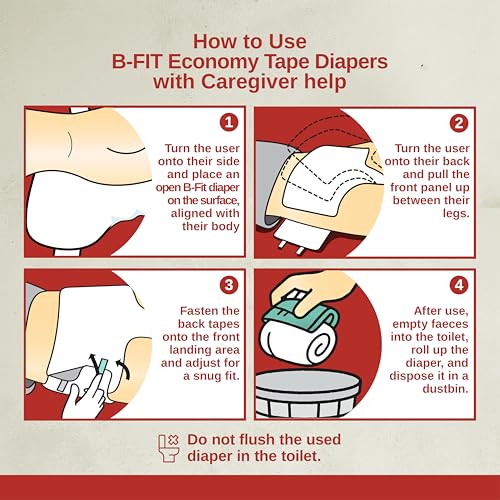 How to Use
B-FIT Economy Tape Diapers
with Caregiver help

1
Turn the user onto their side and place an open B-Fit diaper on the surface, aligned with their body

2
Turn the user onto their back and pull the front panel up between their legs.

3
Fasten the back tapes onto the front landing area and adjust for a snug fit.

4
After use, empty faeces into the toilet, roll up the diaper, and dispose it in a dustbin.

Do not flush the used diaper in the toilet.