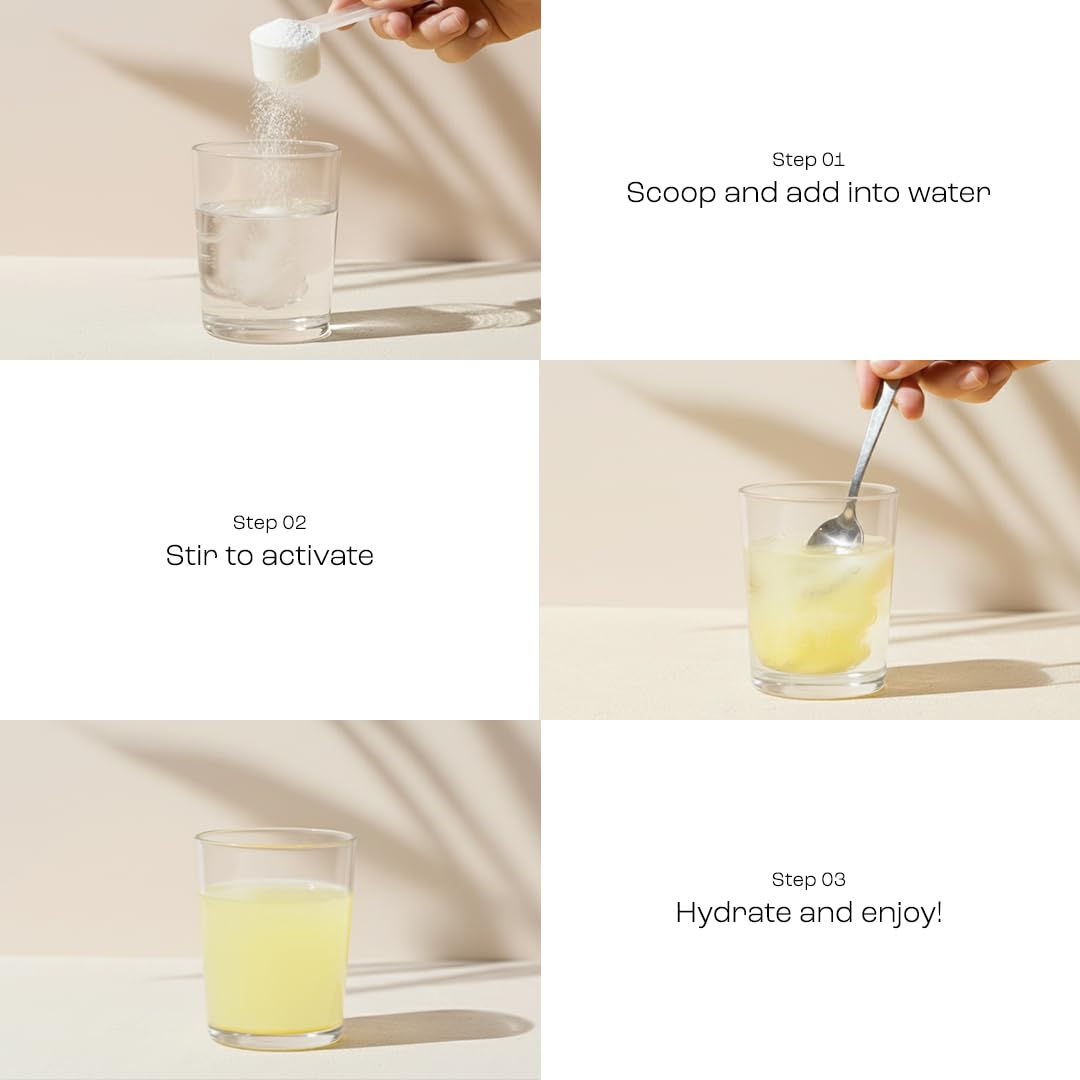 Step 01
Scoop and add into water

Step 02
Stir to activate

Step 03
Hydrate and enjoy!