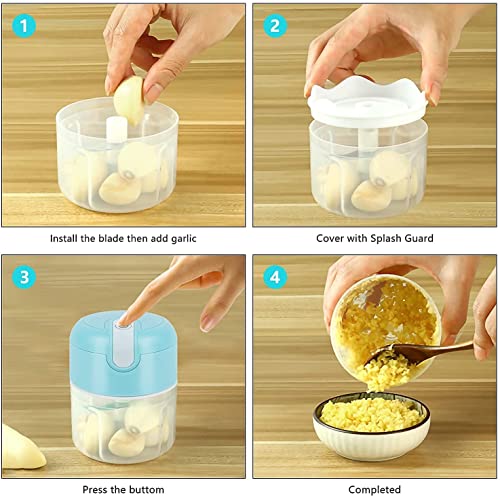 1

Install the blade then add garlic

2

Cover with Splash Guard

3

Press the buttom

4

Completed