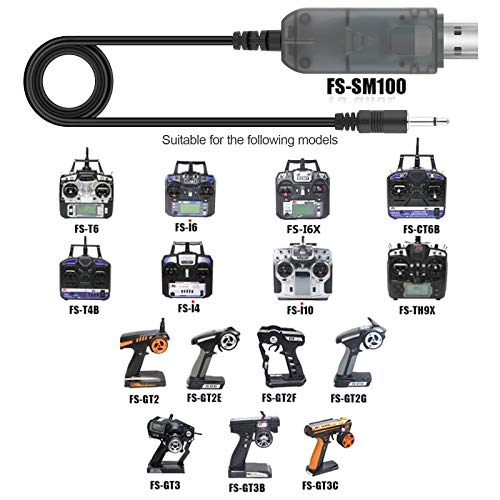 FS-SM100

Suitable for the following models

FS-T6
FS-i6
FS-I6X
FS-CT6B

FS-T4B
FS-i4
FS-i10
FS-TH9X

FS-GT2
FS-GT2E
FS-GT2F
FS-GT2G

FS-GT3
FS-GT3B
FS-GT3C