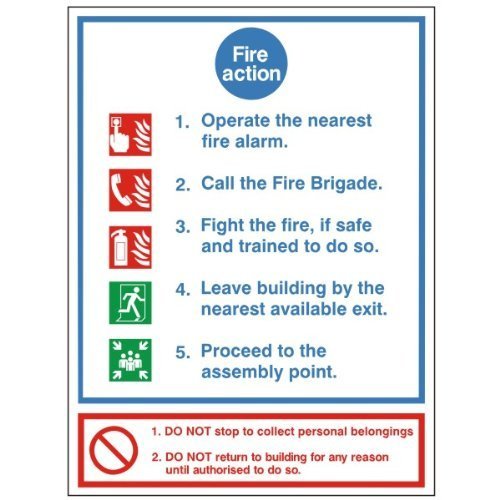 Fire action

1. Operate the nearest fire alarm.

2. Call the Fire Brigade.

3. Fight the fire, if safe and trained to do so.

4. Leave building by the nearest available exit.

5. Proceed to the assembly point.

1. DO NOT stop to collect personal belongings

2. DO NOT return to building for any reason until authorised to do so.