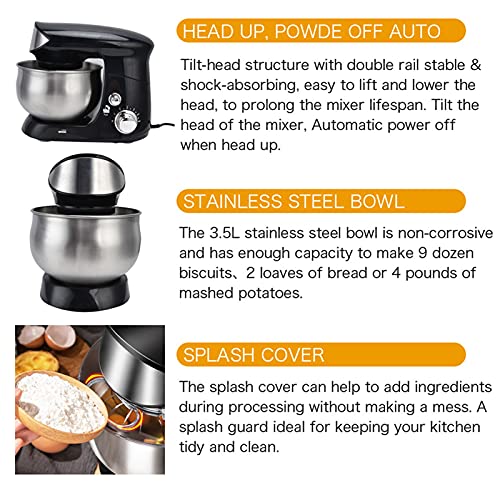 HEAD UP, POWDE OFF AUTO

Tilt-head structure with double rail stable & shock-absorbing, easy to lift and lower the head, to prolong the mixer lifespan. Tilt the head of the mixer, Automatic power off when head up.

STAINLESS STEEL BOWL

The 3.5L stainless steel bowl is non-corrosive and has enough capacity to make 9 dozen biscuits、2 loaves of bread or 4 pounds of mashed potatoes.

SPLASH COVER

The splash cover can help to add ingredients during processing without making a mess. A splash guard ideal for keeping your kitchen tidy and clean.