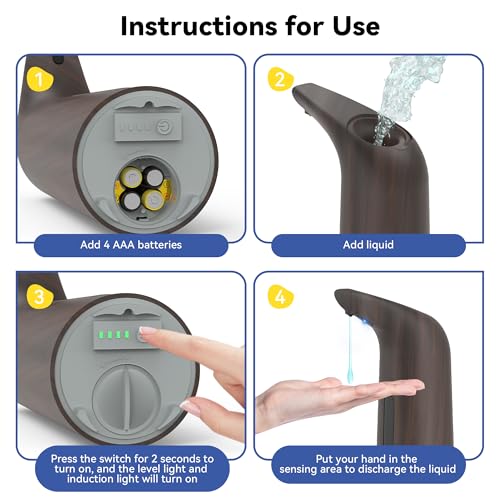 Instructions for Use

1

Add 4 AAA batteries

2

Add liquid

3

Press the switch for 2 seconds to turn on, and the level light and induction light will turn on

4

Put your hand in the sensing area to discharge the liquid