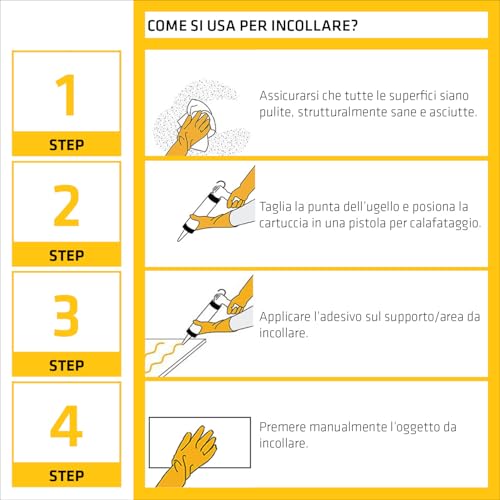 COME SI USA PER INCOLLARE?

1
STEP

Assicurarsi che tutte le superfici siano pulite, strutturalmente sane e asciutte.

2
STEP

Taglia la punta dell'ugello e posiona la cartuccia in una pistola per calafataggio.

3
STEP

Applicare l'adesivo sul supporto/area da incollare.

4
STEP

Premere manualmente l'oggetto da incollare.