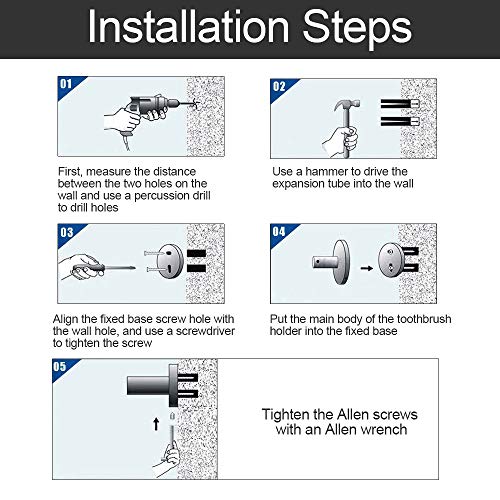 Installation Steps

01

First, measure the distance between the two holes on the wall and use a percussion drill to drill holes

02

Use a hammer to drive the expansion tube into the wall

03

Align the fixed base screw hole with the wall hole, and use a screwdriver to tighten the screw

04

Put the main body of the toothbrush holder into the fixed base

05

Tighten the Allen screws with an Allen wrench