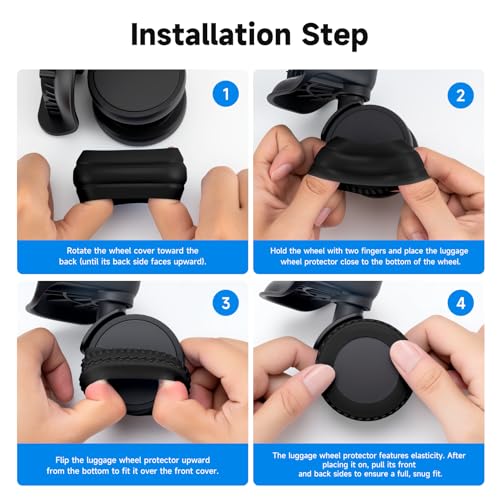 Installation Step

1

Rotate the wheel cover toward the back (until its back side faces upward).

2

Hold the wheel with two fingers and place the luggage wheel protector close to the bottom of the wheel.

3

Flip the luggage wheel protector upward from the bottom to fit it over the front cover.

4

The luggage wheel protector features elasticity. After placing it on, pull its front and back sides to ensure a full, snug fit.