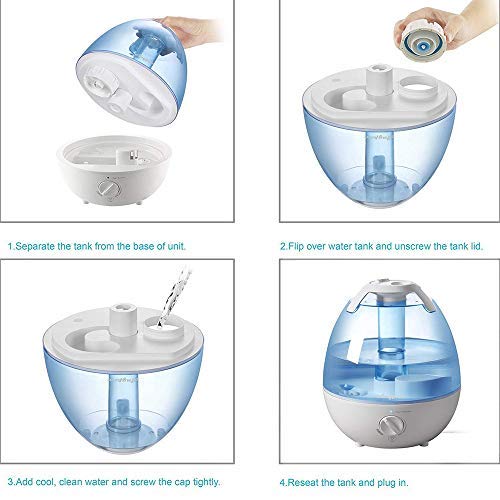 1.Separate the tank from the base of unit.

2.Flip over water tank and unscrew the tank lid.

3.Add cool, clean water and screw the cap tightly.

4.Reseat the tank and plug in.