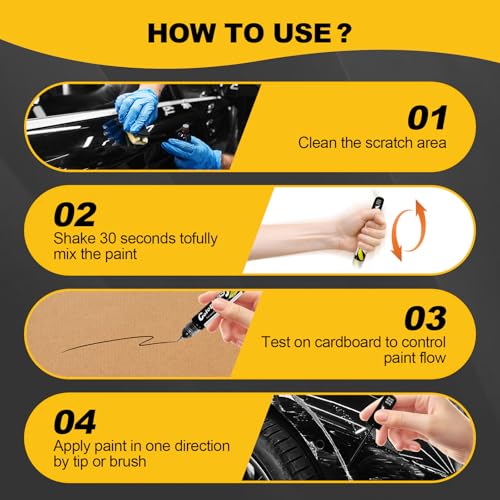 HOW TO USE ?

01
Clean the scratch area

02
Shake 30 seconds tofully mix the paint

03
Test on cardboard to control paint flow

04
Apply paint in one direction by tip or brush