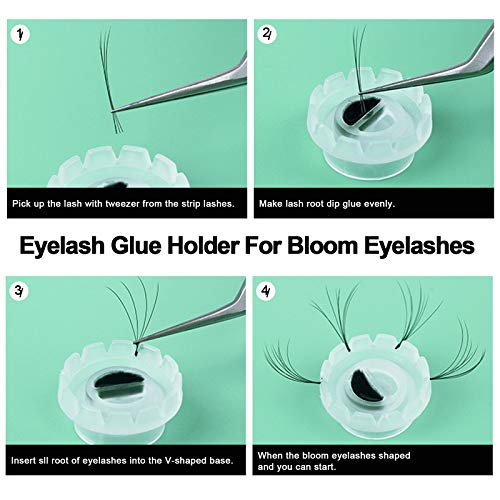 1

Pick up the lash with tweezer from the strip lashes.

2

Make lash root dip glue evenly.

Eyelash Glue Holder For Bloom Eyelashes

3

Insert sll root of eyelashes into the V-shaped base.

4

When the bloom eyelashes shaped and you can start.