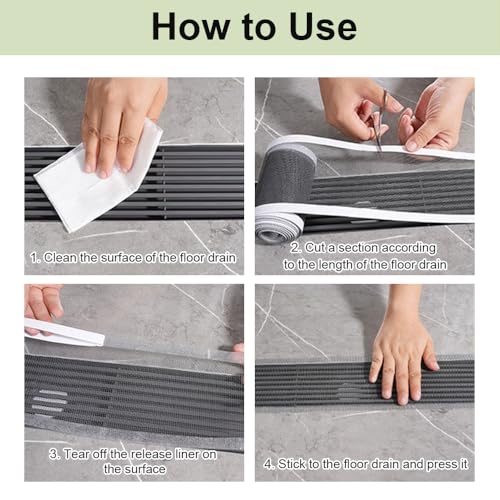 How to Use

1. Clean the surface of the floor drain

2. Cut a section according to the length of the floor drain

3. Tear off the release liner on the surface

4. Stick to the floor drain and press it