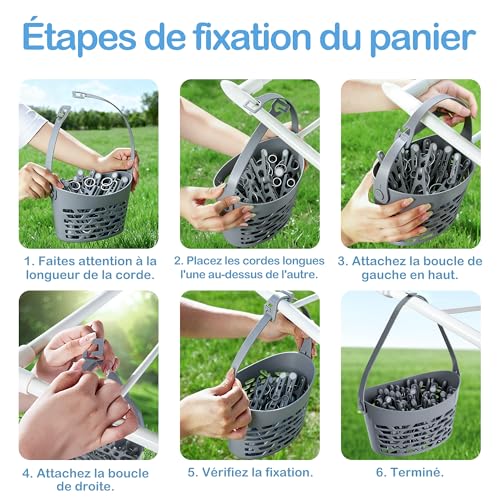 Étapes de fixation du panier

1. Faites attention à la longueur de la corde.

2. Placez les cordes longues l'une au-dessus de l'autre.

3. Attachez la boucle de gauche en haut.

4. Attachez la boucle de droite.

5. Vérifiez la fixation.

6. Terminé.