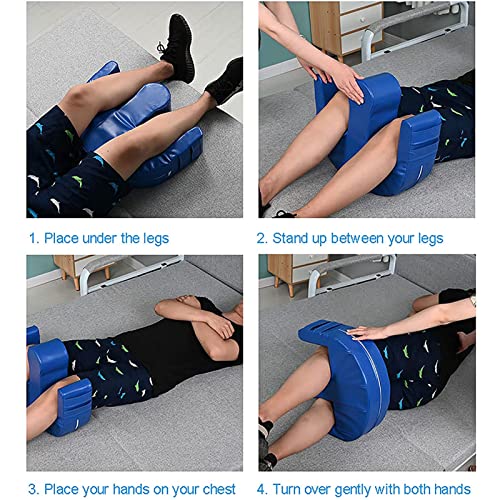 1. Place under the legs

2. Stand up between your legs

3. Place your hands on your chest

4. Turn over gently with both hands