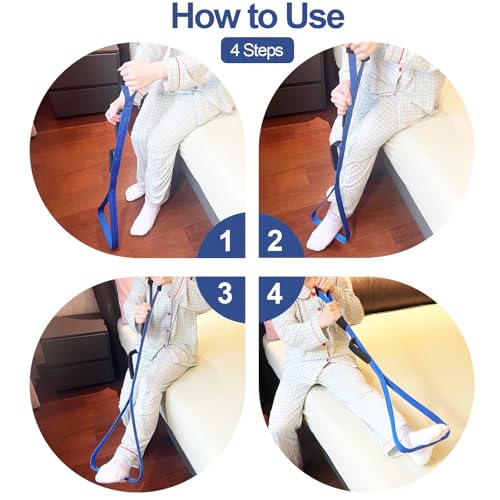 How to Use

4 Steps

1

2

3

4