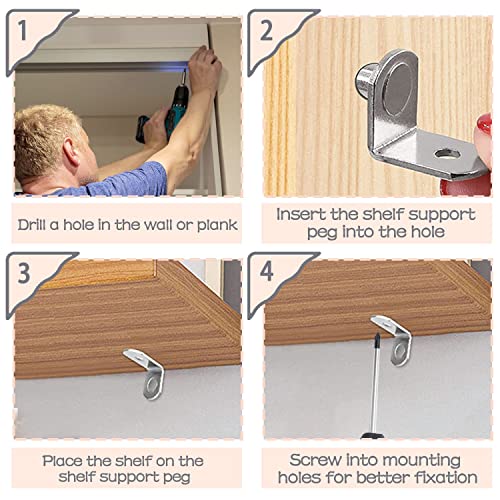 1

Drill a hole in the wall or plank

2

Insert the shelf support peg into the hole

3

Place the shelf on the shelf support peg

4

Screw into mounting holes for better fixation