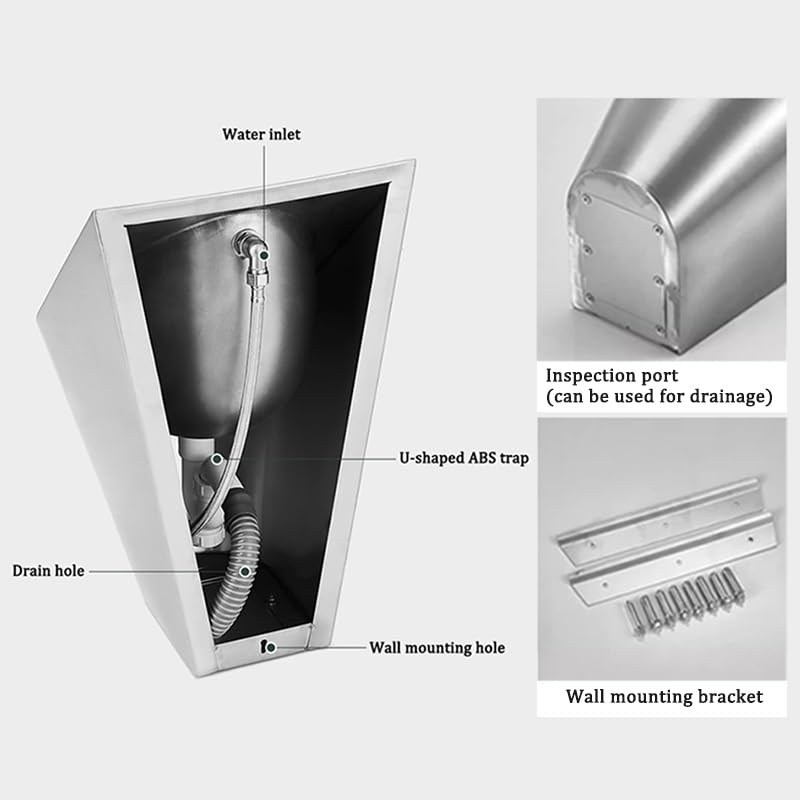 Water inlet

U-shaped ABS trap

Drain hole

Wall mounting hole

Inspection port
(can be used for drainage)

Wall mounting bracket