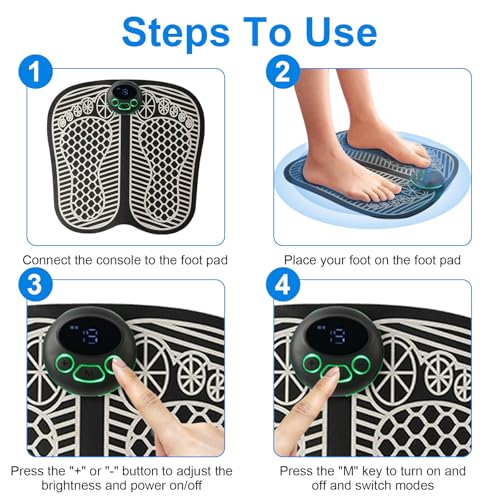 Steps To Use

1

Connect the console to the foot pad

2

Place your foot on the foot pad

3

Press the "+" or "-" button to adjust the brightness and power on/off

4

Press the "M" key to turn on and off and switch modes