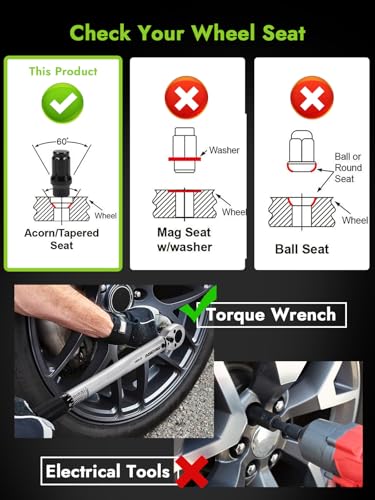 Check Your Wheel Seat

This Product

60°

Wheel

Acorn/Tapered Seat

Washer

Wheel

Mag Seat w/washer

Ball or Round Seat

Wheel

Ball Seat

Torque Wrench

Electrical Tools