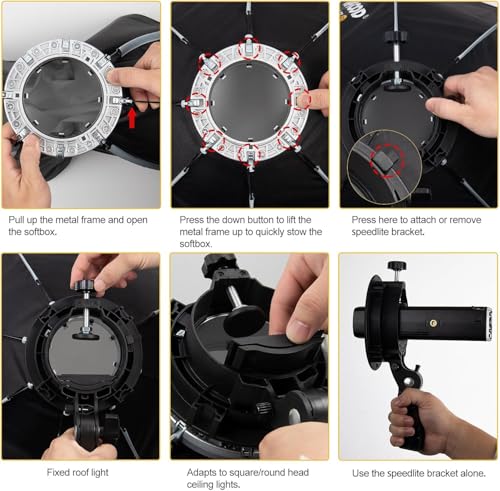 Pull up the metal frame and open the softbox.

Press the down button to lift the metal frame up to quickly stow the softbox.

Press here to attach or remove speedlite bracket.

Fixed roof light

Adapts to square/round head ceiling lights.

Use the speedlite bracket alone.