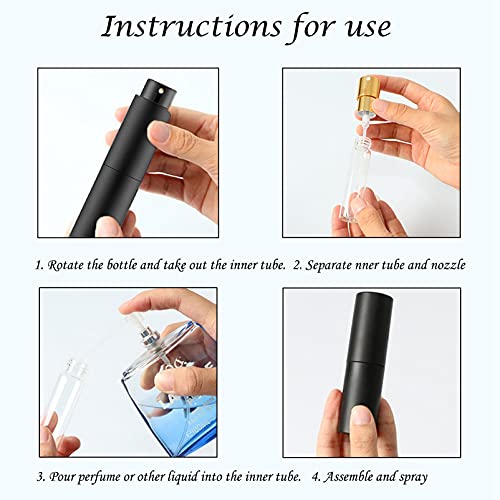 Instructions for use

1. Rotate the bottle and take out the inner tube.

2. Separate nner tube and nozzle

3. Pour perfume or other liquid into the inner tube.

4. Assemble and spray